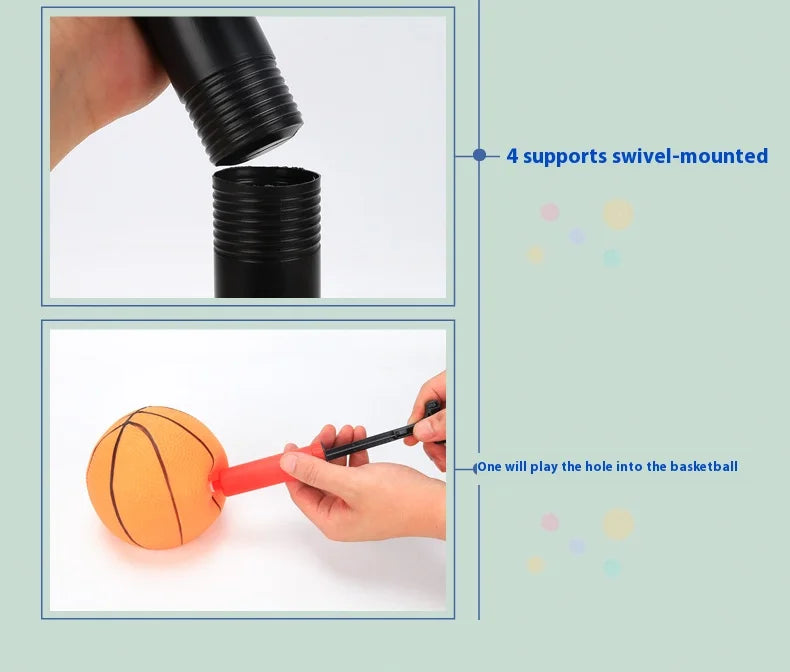 4 supports swivel-mounted

One will play the hole into the basketball