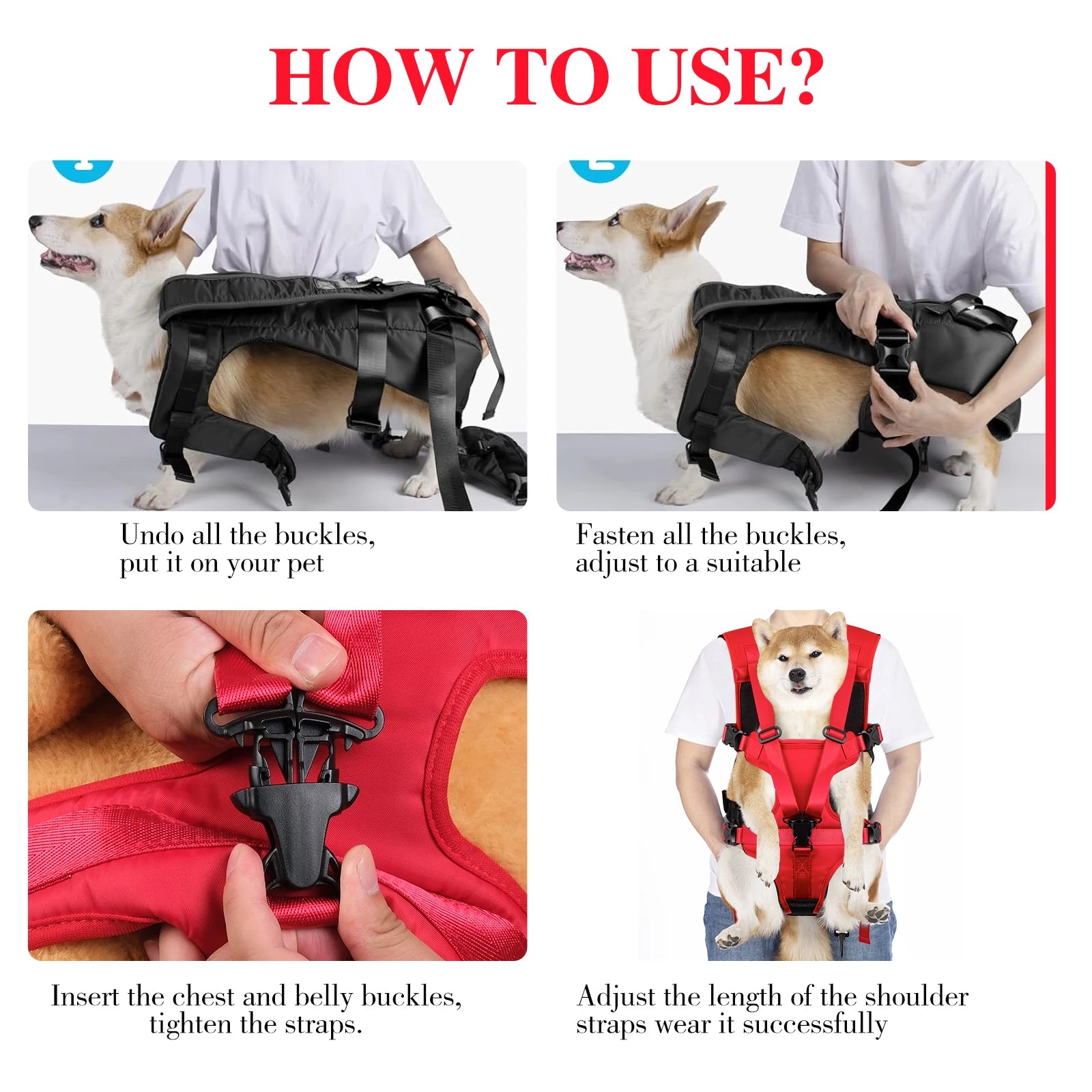 HOW TO USE?

Undo all the buckles, put it on your pet

Fasten all the buckles, adjust to a suitable

Insert the chest and belly buckles, tighten the straps.

Adjust the length of the shoulder straps wear it successfully