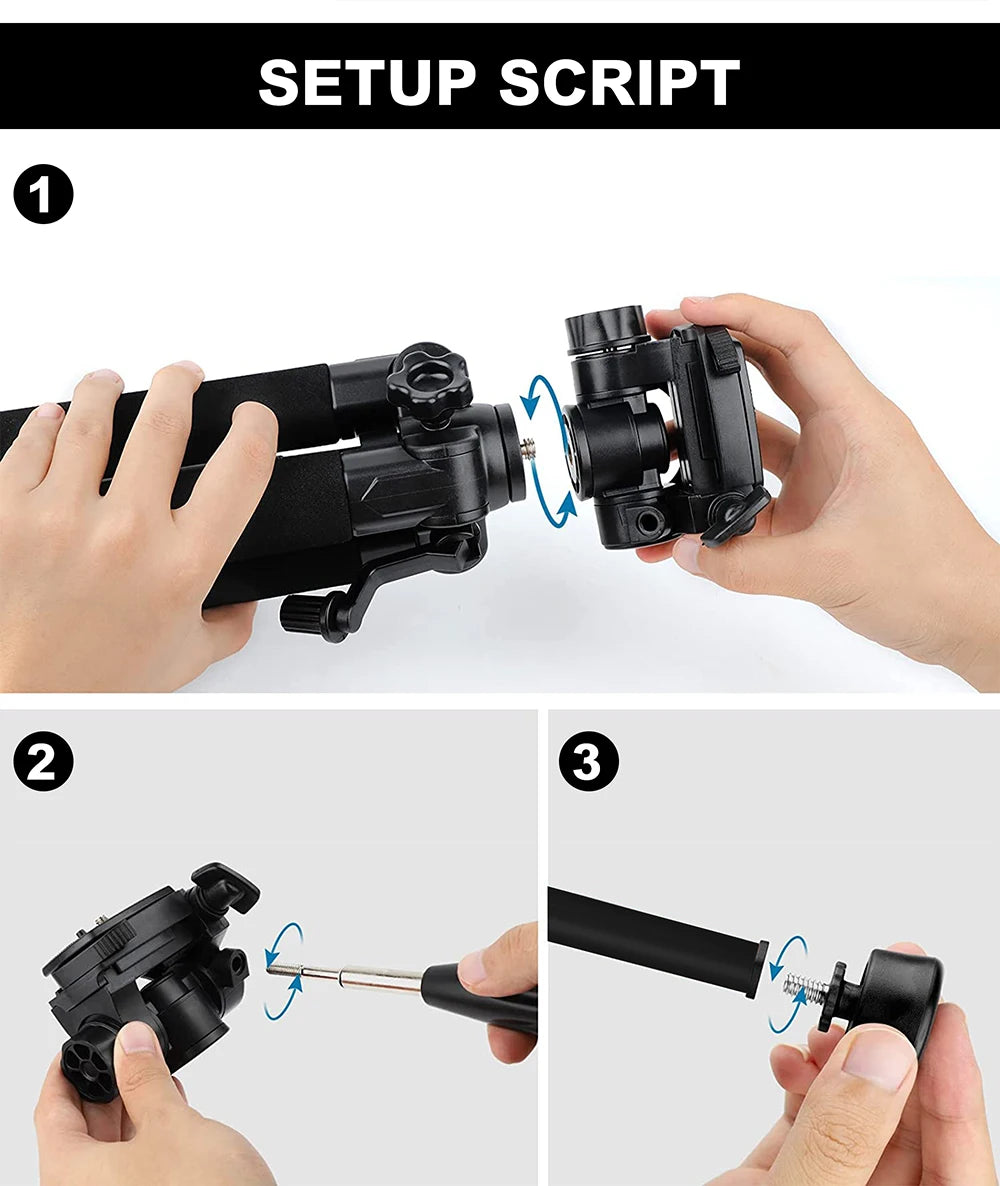 SETUP SCRIPT

1

2

3