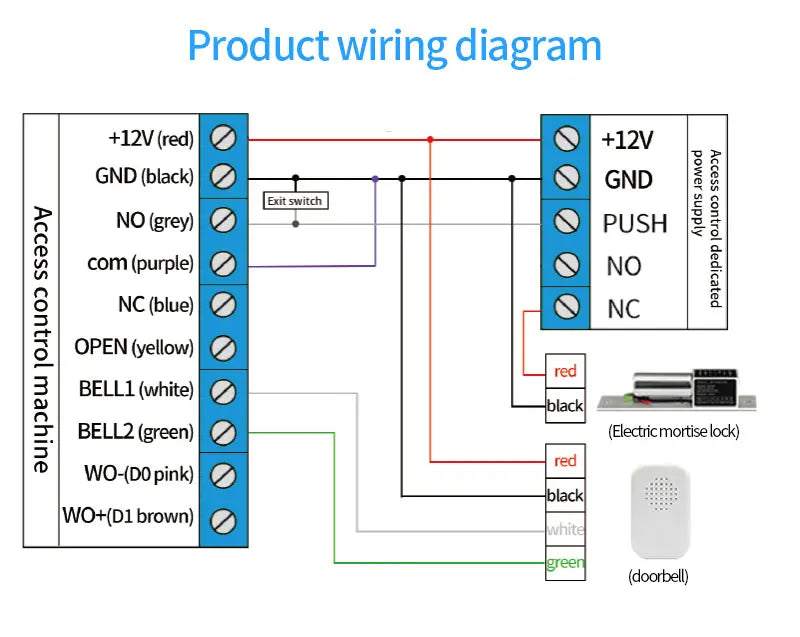 Product wiring diagram

Access control machine

+12V (red)
GND (black)
NO (grey)
com (purple)
NC (blue)
OPEN (yellow)
BELL1 (white)
BELL2 (green)
WO-(D0 pink)
WO+(D1 brown)

Exit switch

+12V
GND
PUSH
NO
NC

Access control dedicated power supply

red
black
(Electric mortise lock)

red
black
white
green
(doorbell)