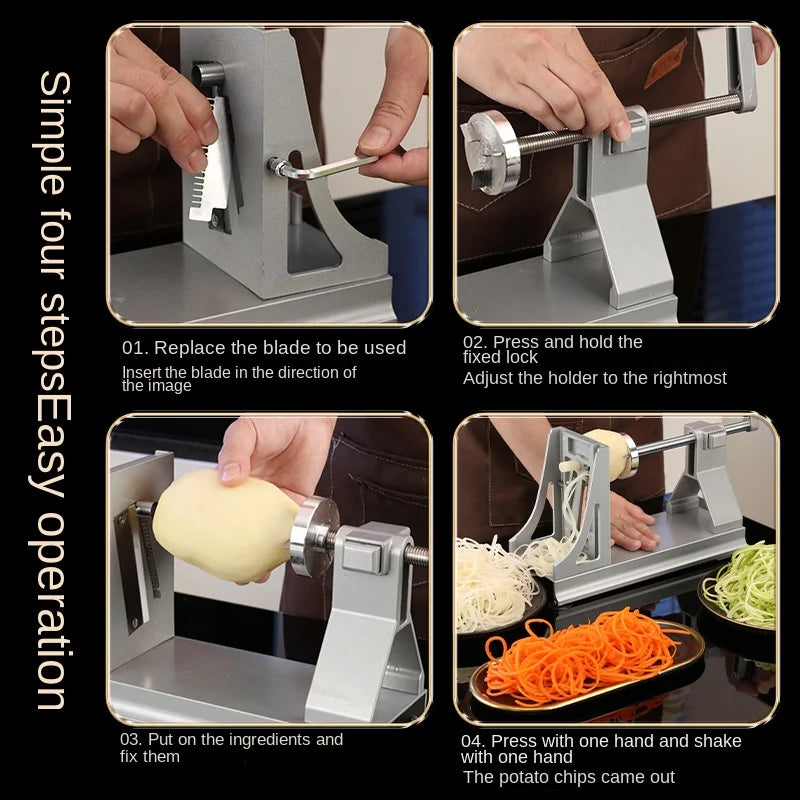 Simple four stepsEasy operation

01. Replace the blade to be used
Insert the blade in the direction of the image

02. Press and hold the fixed lock
Adjust the holder to the rightmost

03. Put on the ingredients and fix them

04. Press with one hand and shake with one hand
The potato chips came out