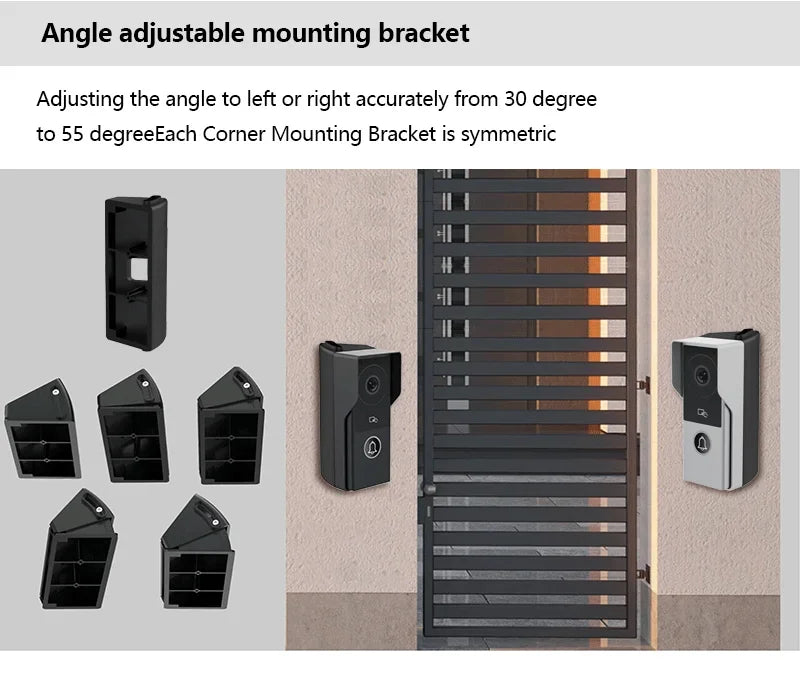 Angle adjustable mounting bracket

Adjusting the angle to left or right accurately from 30 degree to 55 degreeEach Corner Mounting Bracket is symmetric