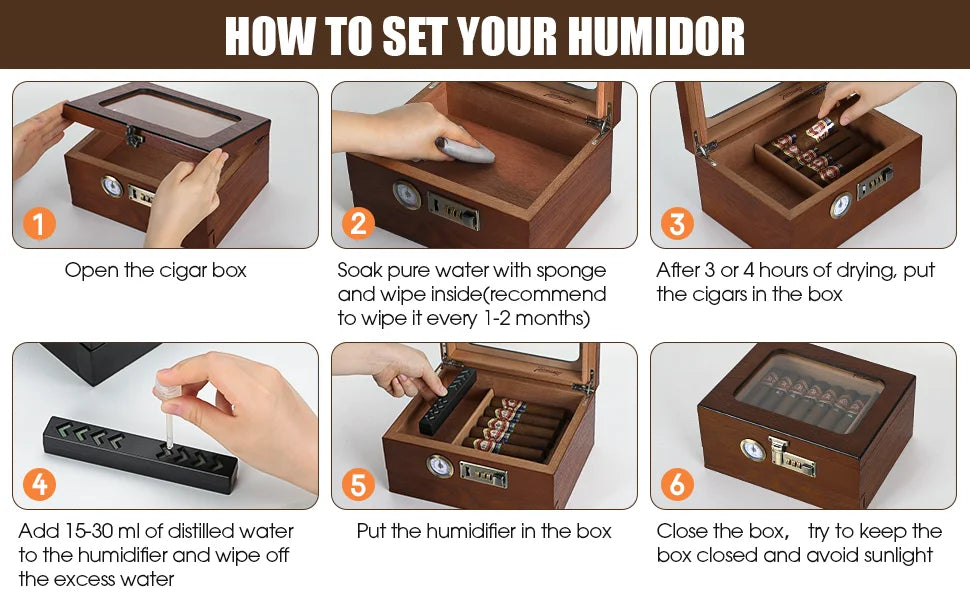 HOW TO SET YOUR HUMIDOR

1

Open the cigar box

2

Soak pure water with sponge and wipe inside(recommend to wipe it every 1-2 months)

3

After 3 or 4 hours of drying, put the cigars in the box

4

Add 15-30 ml of distilled water to the humidifier and wipe off the excess water

5

Put the humidifier in the box

6

Close the box,　try to keep the box closed and avoid sunlight