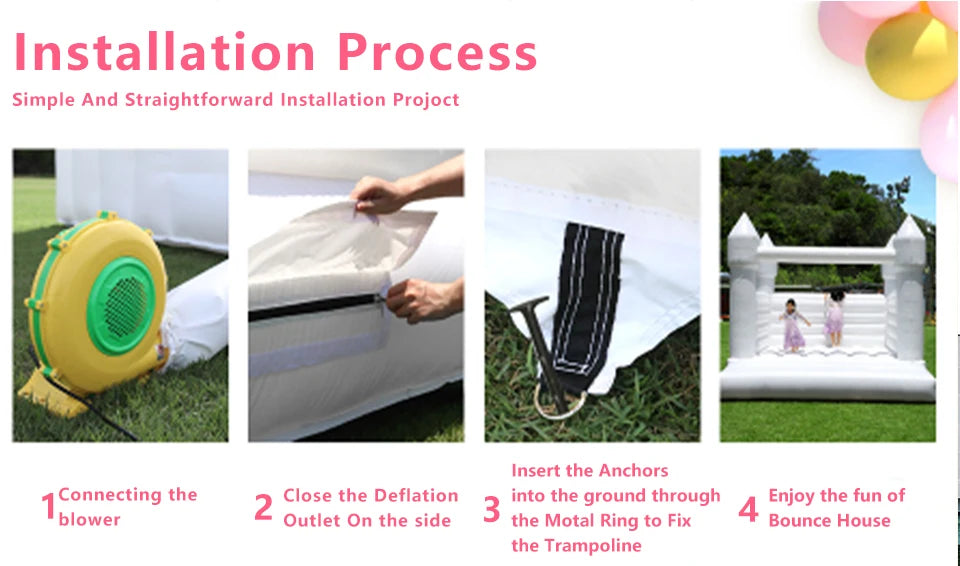 Installation Process

Simple And Straightforward Installation Project

1 Connecting the blower

2 Close the Deflation Outlet On the side

3 Insert the Anchors into the ground through the Motal Ring to Fix the Trampoline

4 Enjoy the fun of Bounce House