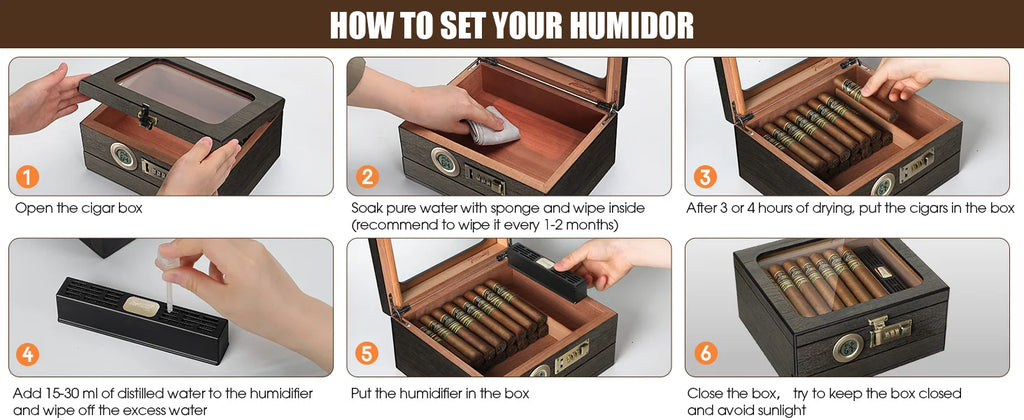 HOW TO SET YOUR HUMIDOR

1
Open the cigar box

2
Soak pure water with sponge and wipe inside (recommend to wipe it every 1-2 months)

3
After 3 or 4 hours of drying, put the cigars in the box

4
Add 15-30 ml of distilled water to the humidifier and wipe off the excess water

5
Put the humidifier in the box

6
Close the box, try to keep the box closed and avoid sunlight