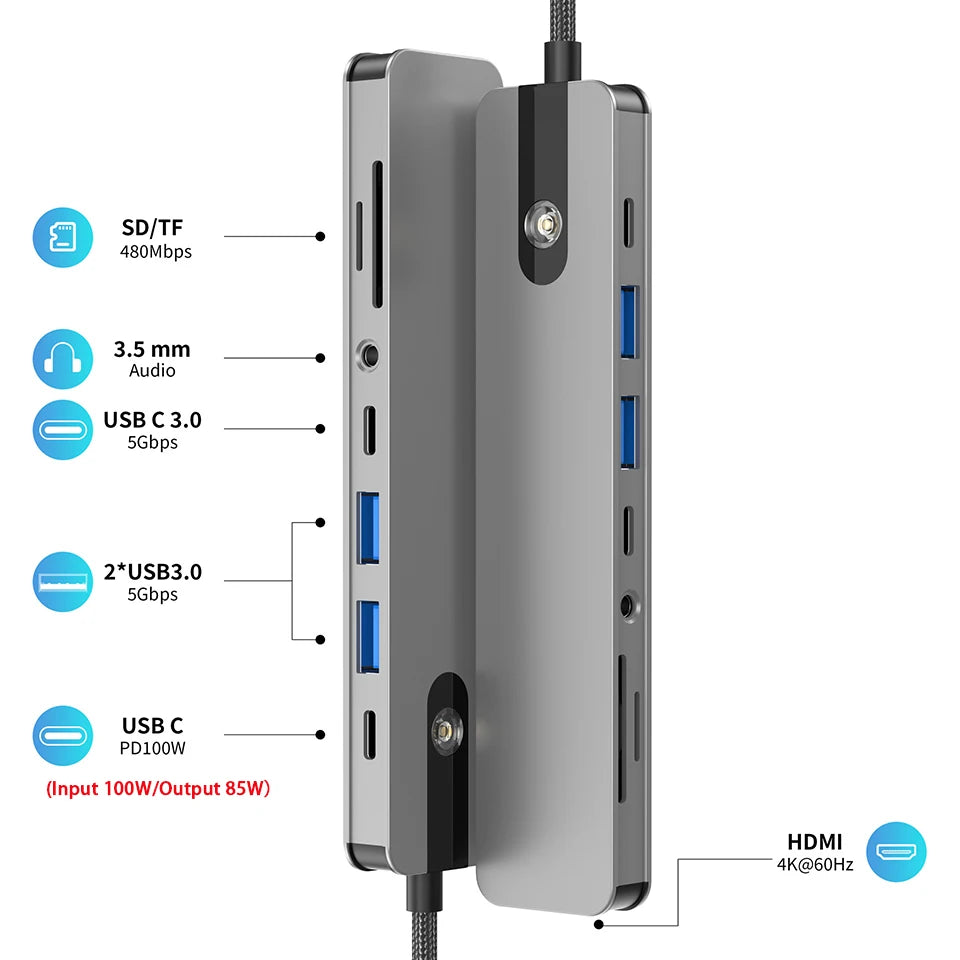 SD/TF
480Mbps

3.5 mm
Audio

USB C 3.0
5Gbps

2*USB3.0
5Gbps

USB C
PD100W

(Input 100W/Output 85W)

HDMI
4K@60Hz